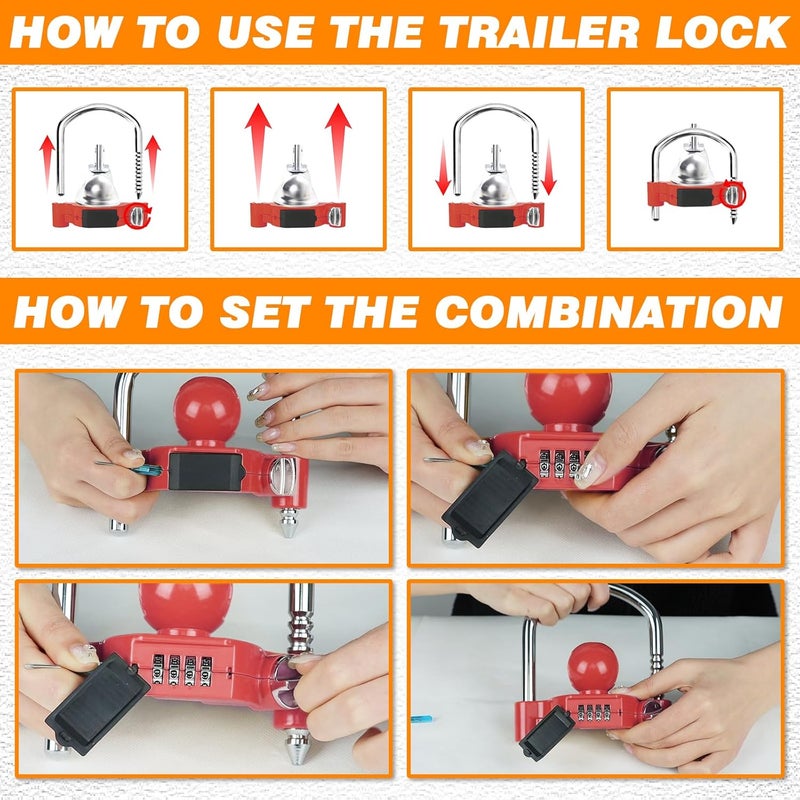 HOW TO USE THE TRAILER LOCK

HOW TO SET THE COMBINATION